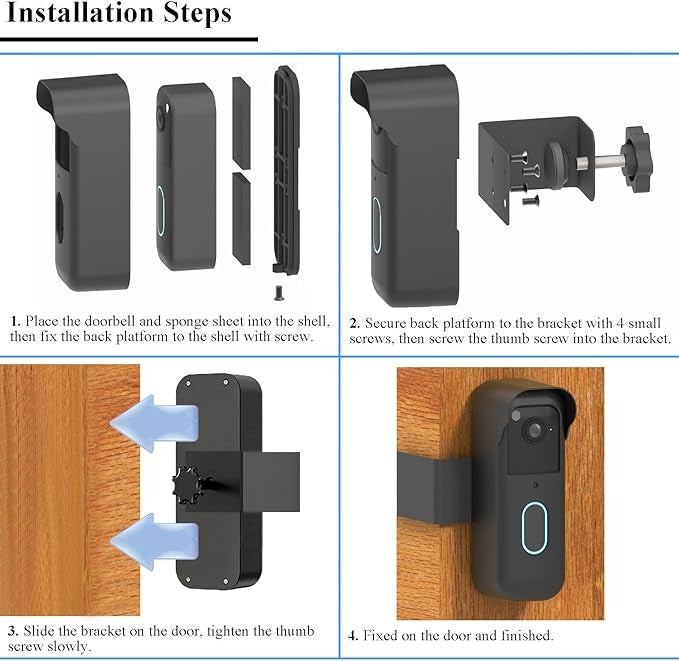 Installation Steps

1. Place the doorbell and sponge sheet into the shell, then fix the back platform to the shell with screw.

2. Secure back platform to the bracket with 4 small screws, then screw the thumb screw into the bracket.

3. Slide the bracket on the door, tighten the thumb screw slowly.

4. Fixed on the door and finished.