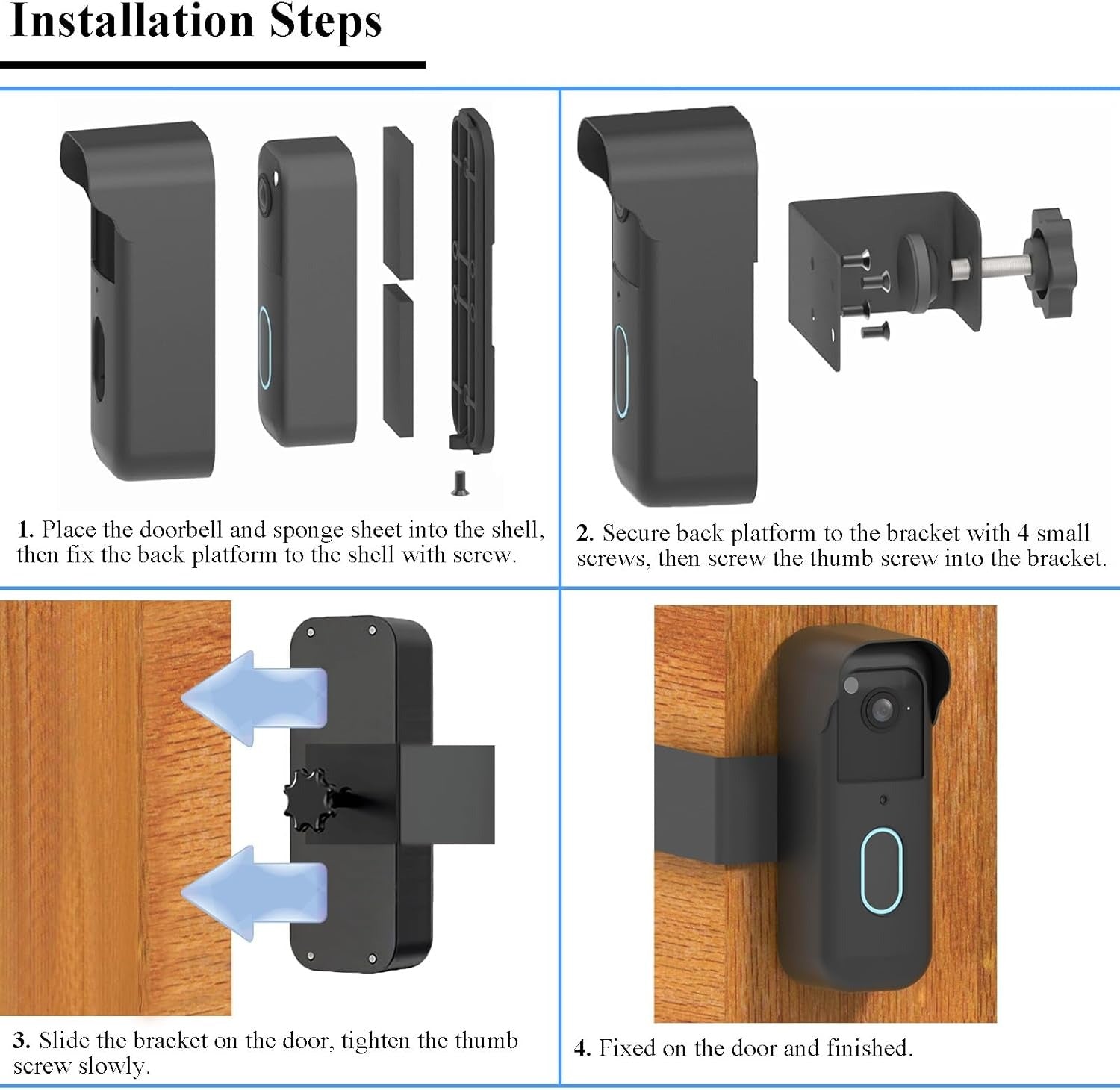 Installation Steps

1. Place the doorbell and sponge sheet into the shell, then fix the back platform to the shell with screw.

2. Secure back platform to the bracket with 4 small screws, then screw the thumb screw into the bracket.

3. Slide the bracket on the door, tighten the thumb screw slowly.

4. Fixed on the door and finished.