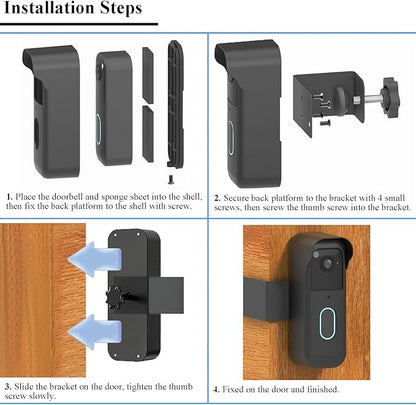 Installation Steps

1. Place the doorbell and sponge sheet into the shell, then fix the back platform to the shell with screw.

2. Secure back platform to the bracket with 4 small screws, then screw the thumb screw into the bracket.

3. Slide the bracket on the door, tighten the thumb screw slowly.

4. Fixed on the door and finished.